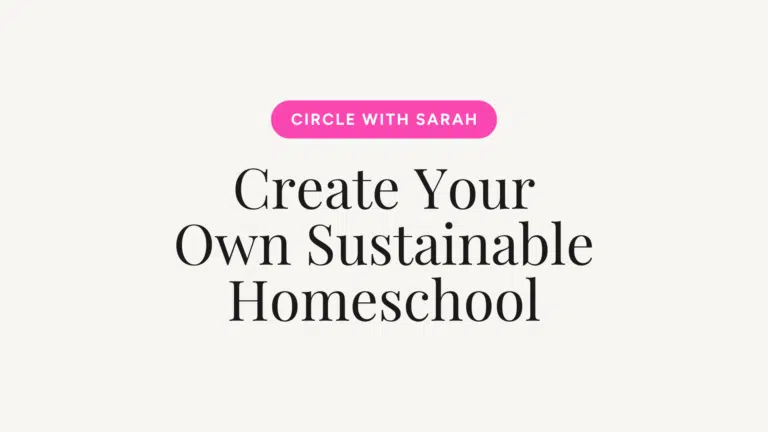 CIRCLE WITH SARAH

Create Your Own Sustainable Homeschool